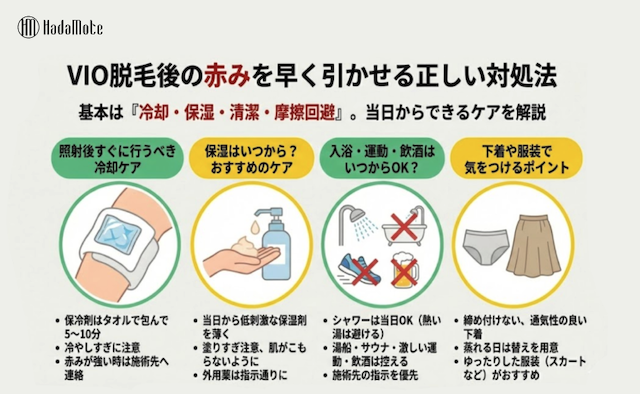 HadaMote

VIO脱毛後の赤みを早く引かせる正しい対処法

基本は『冷却・保湿・清潔・摩擦回避』。当日からできるケアを解説

照射後すぐに行うべき冷却ケア

- 保冷剤はタオルで包んで5〜10分
- 冷やしすぎに注意
- 赤みが強い時は施術先へ連絡

保湿はいつから？おすすめのケア

- 当日から低刺激な保湿剤を薄く
- 塗りすぎ注意、肌がこもらないように
- 外用薬は指示通りに

入浴・運動・飲酒はいつからOK？

- シャワーは当日OK（熱い湯は避ける）
- 湯船・サウナ・激しい運動・飲酒は控える
- 施術先の指示を優先

下着や服装で気をつけるポイント

- 締め付けない、通気性の良い下着
- 蒸れる日は替えを用意
- ゆったりした服装（スカートなど）がおすすめ