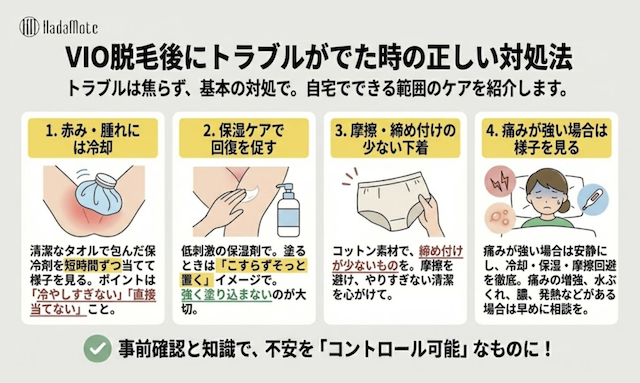 HadaMote

VIO脱毛後にトラブルがでた時の正しい対処法

トラブルは焦らず、基本の対処で。自宅でできる範囲のケアを紹介します。

1. 赤み・腫れには冷却

清潔なタオルで包んだ保冷剤を短時間ずつ当てて様子を見る。ポイントは「冷やしすぎない」「直接当てない」こと。

2. 保湿ケアで回復を促す

低刺激の保湿剤で。塗るときは「こすらずそっと置く」イメージで。強く塗り込まないのが大切。

3. 摩擦・締め付けの少ない下着

コットン素材で、締め付けが少ないものを。摩擦を避け、やりすぎない清潔を心がけて。

4. 痛みが強い場合は様子を見る

痛みが強い場合は安静にし、冷却・保湿・摩擦回避を徹底。痛みの増強、水ぶくれ、膿、発熱などがある場合は早めに相談を。

事前確認と知識で、不安を「コントロール可能」なものに！