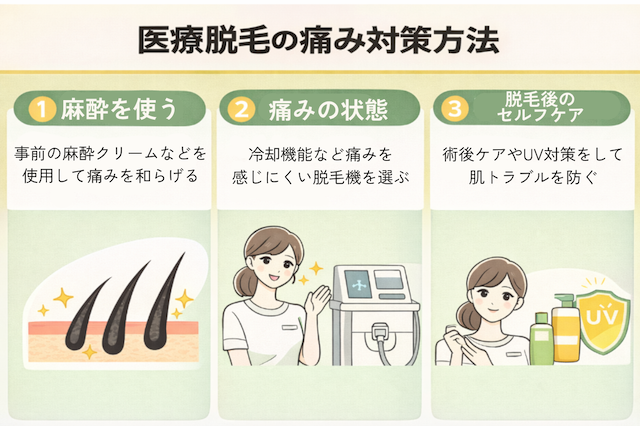 医療脱毛の痛み対策方法

1 麻酔を使う

事前の麻酔クリームなどを使用して痛みを和らげる

2 痛みの状態

冷却機能など痛みを感じにくい脱毛機を選ぶ

3 脱毛後のセルフケア

術後ケアやUV対策をして肌トラブルを防ぐ

UV